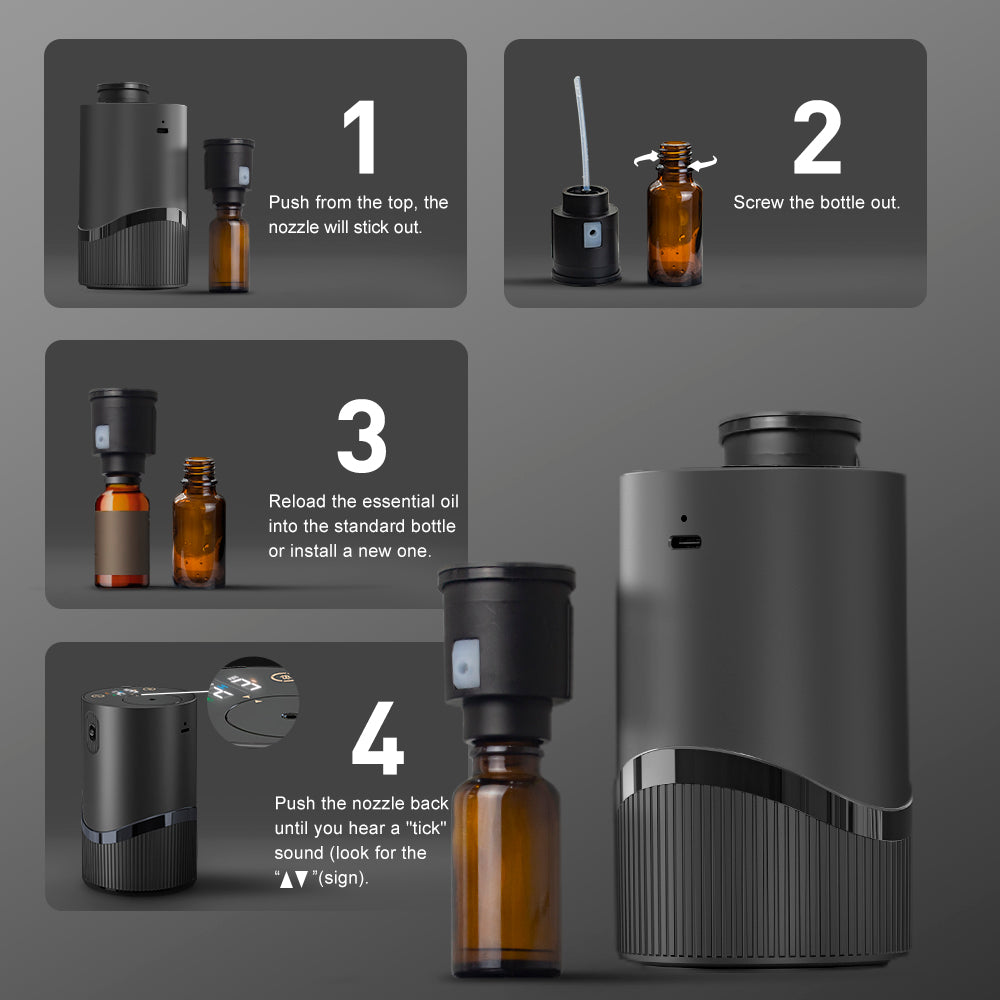 1

Push from the top, the nozzle will stick out.

2

Screw the bottle out.

3

Reload the essential oil into the standard bottle or install a new one.

4

Push the nozzle back until you hear a "tick" sound (look for the "▲▼"(sign).